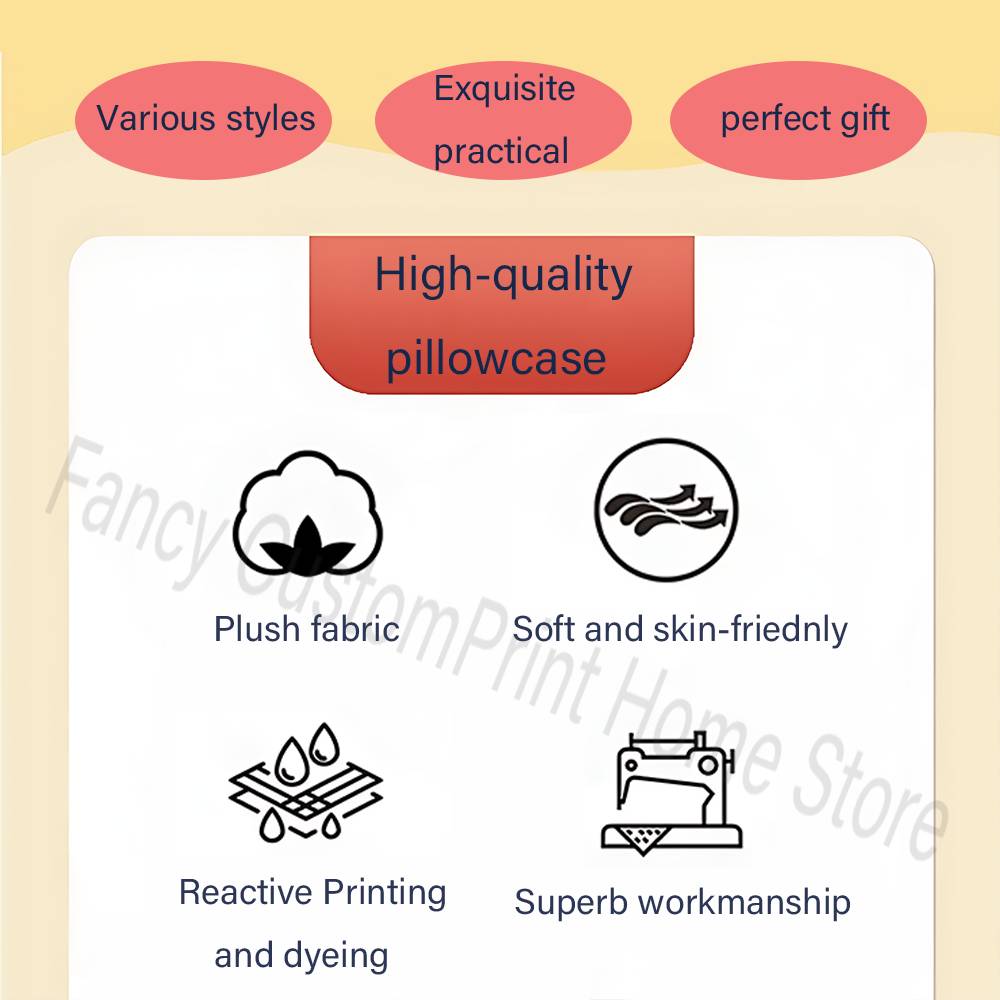 Various styles

Exquisite practical

perfect gift

High-quality pillowcase

Plush fabric

Soft and skin-friednly

Reactive Printing and dyeing

Superb workmanship

Fancy CustomPrint Home Store